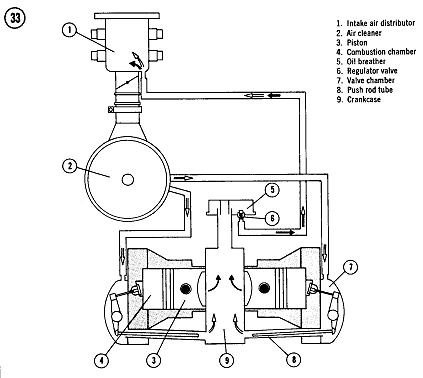 33

1. Intake air distributor
2. Air cleaner
3. Piston
4. Combustion chamber
5. Oil breather
6. Regulator valve
7. Valve chamber
8. Push rod tube
9. Crankcase

1
2
5
6
7
4
3
9
8